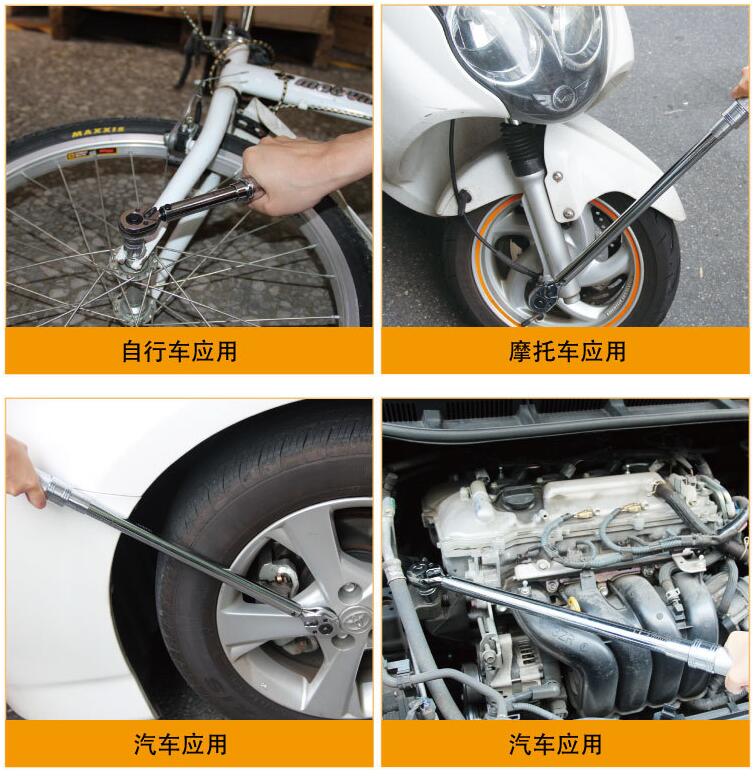 MAXXIS

自行车应用

摩托车应用

汽车应用

汽车应用